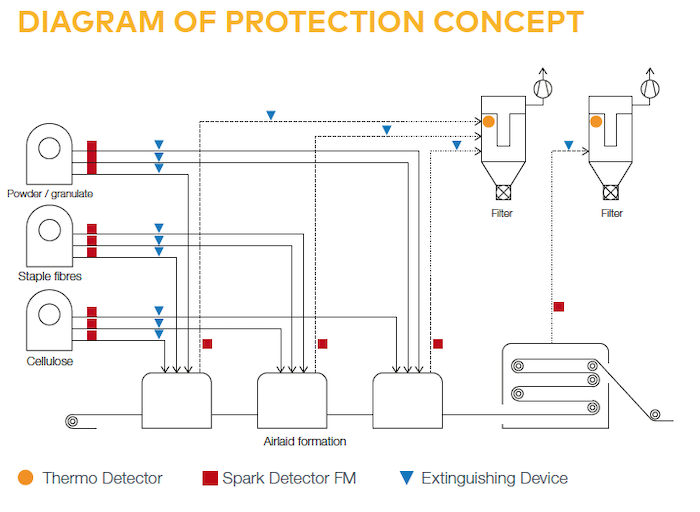 DIAGRAM OF PROTECTION CONCEPT

Powder / granulate

Staple fibres

Cellulose

Filter

Filter

Airlaid formation

Thermo Detector

Spark Detector FM

Extinguishing Device